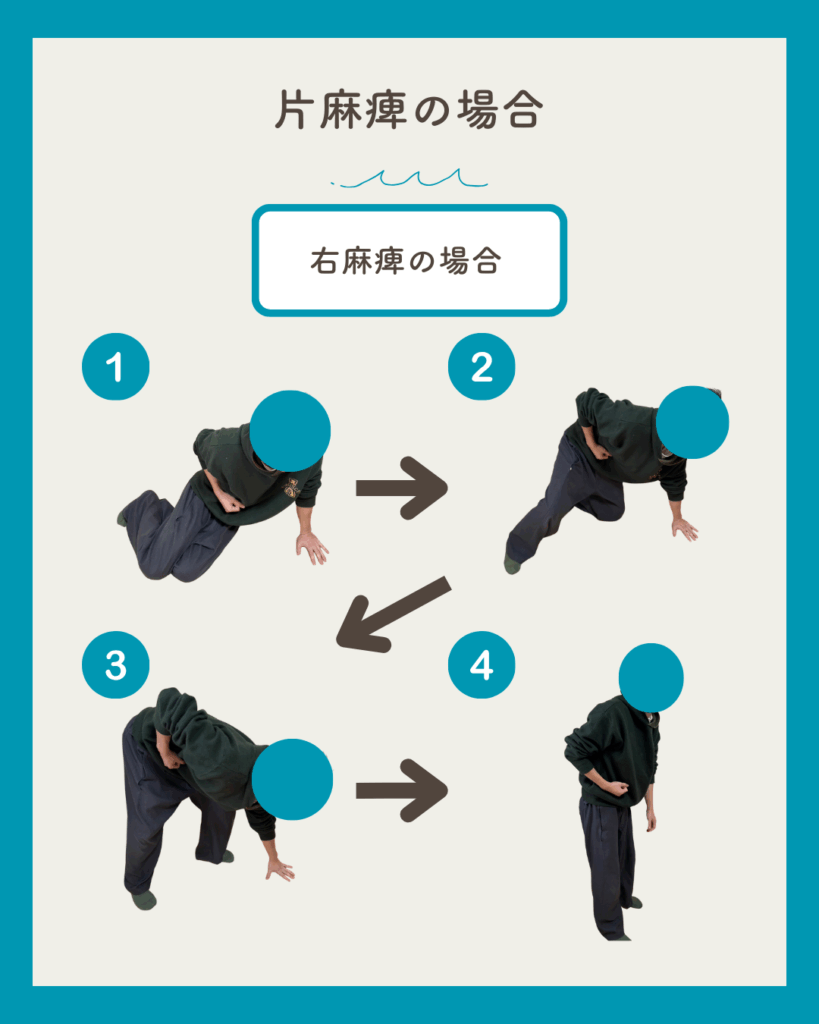 片麻痺の場合

右麻痺の場合

1

2

3

4